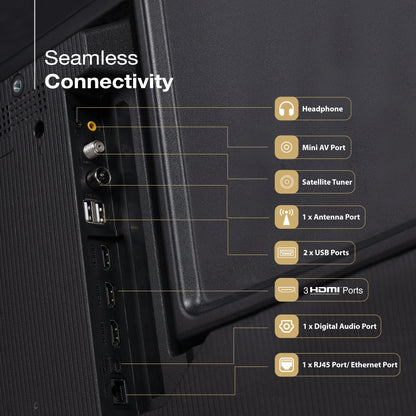 Seamless
Connectivity

Headphone

Mini AV Port

Satellite Tuner

1 x Antenna Port

2 x USB Ports

3 HDMI Ports

1 x Digital Audio Port

1 x RJ45 Port/ Ethernet Port